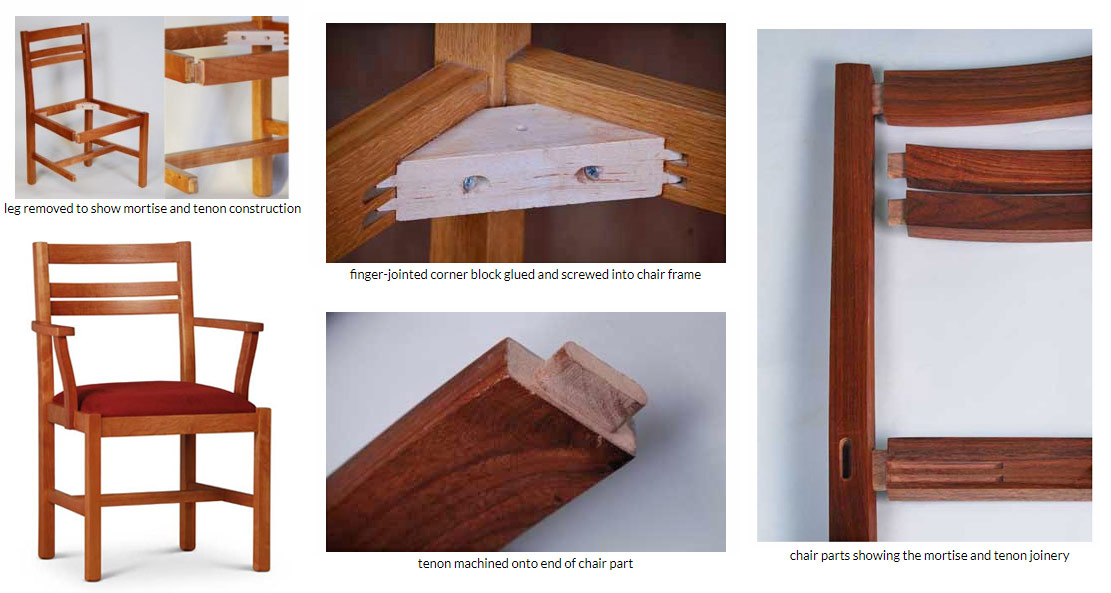 leg removed to show mortise and tenon construction

finger-jointed corner block glued and screwed into chair frame

tenon machined onto end of chair part

chair parts showing the mortise and tenon joinery